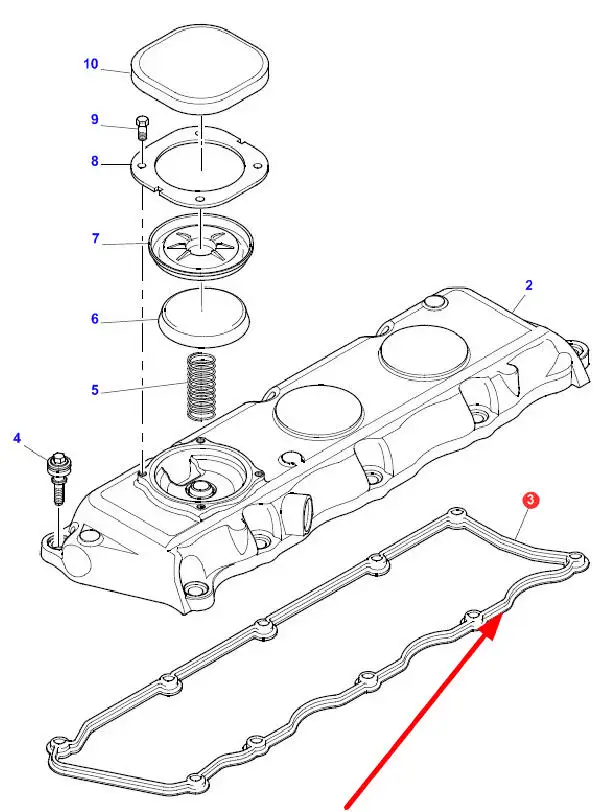 10

9

8

7

6

5

4

2

3