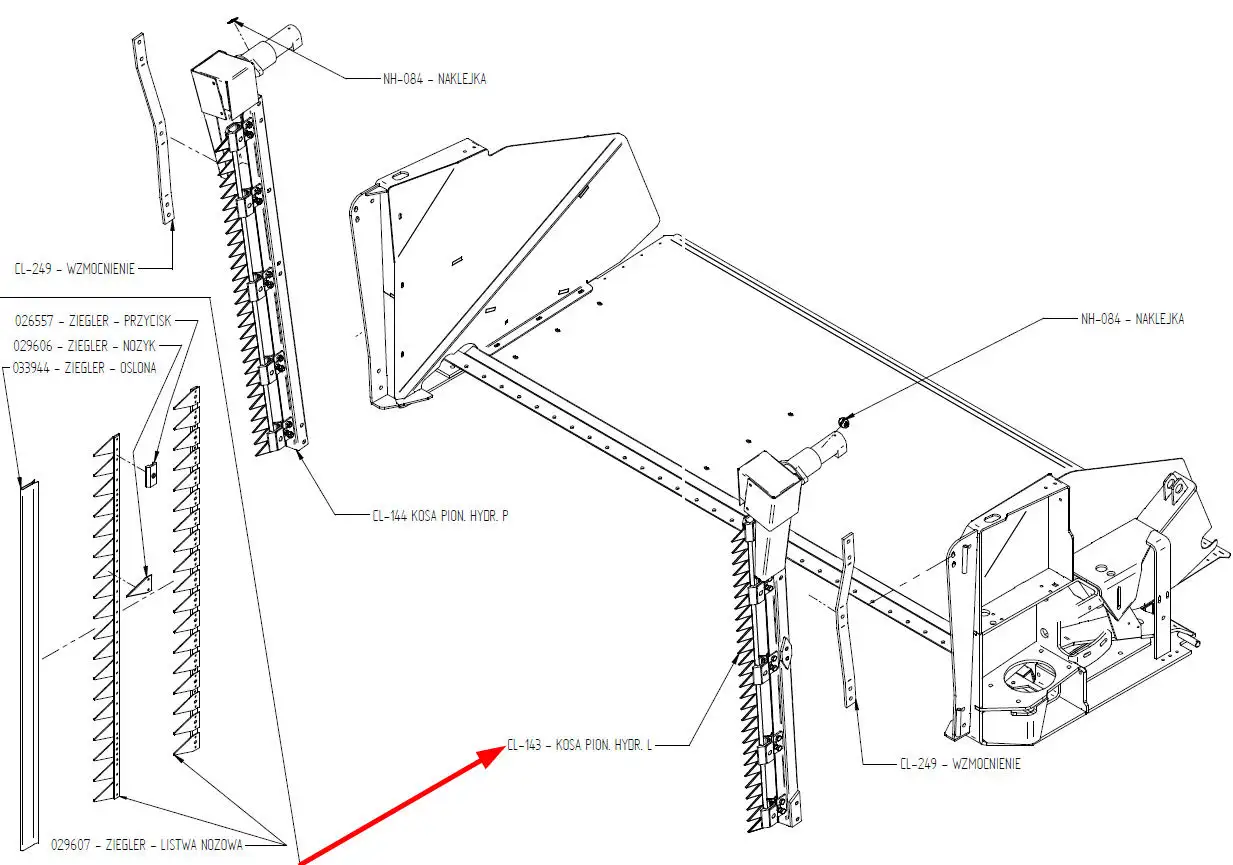 NH-084 - NAKLEJKA

CL-249 - WZMOCNIENIE

026557 - ZIEGLER - PRZYCISK
029606 - ZIEGLER - NOZYK
033944 - ZIEGLER - OSLONA

NH-084 - NAKLEJKA

CL-144 KOSA PION. HYDR. P

CL-143 - KOSA PION. HYDR. L

CL-249 - WZMOCNIENIE

029607 - ZIEGLER - LISTWA NOZOWA