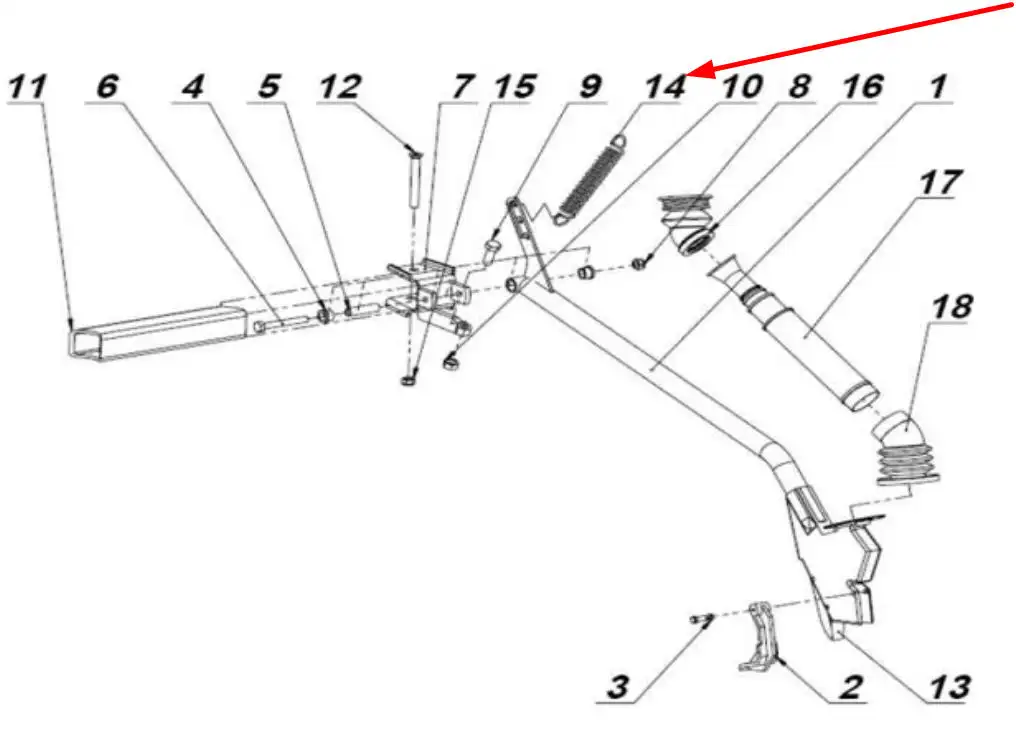 11 6 4 5 12 7 15 9 14 10 8 16 1

17

18

3 2 13