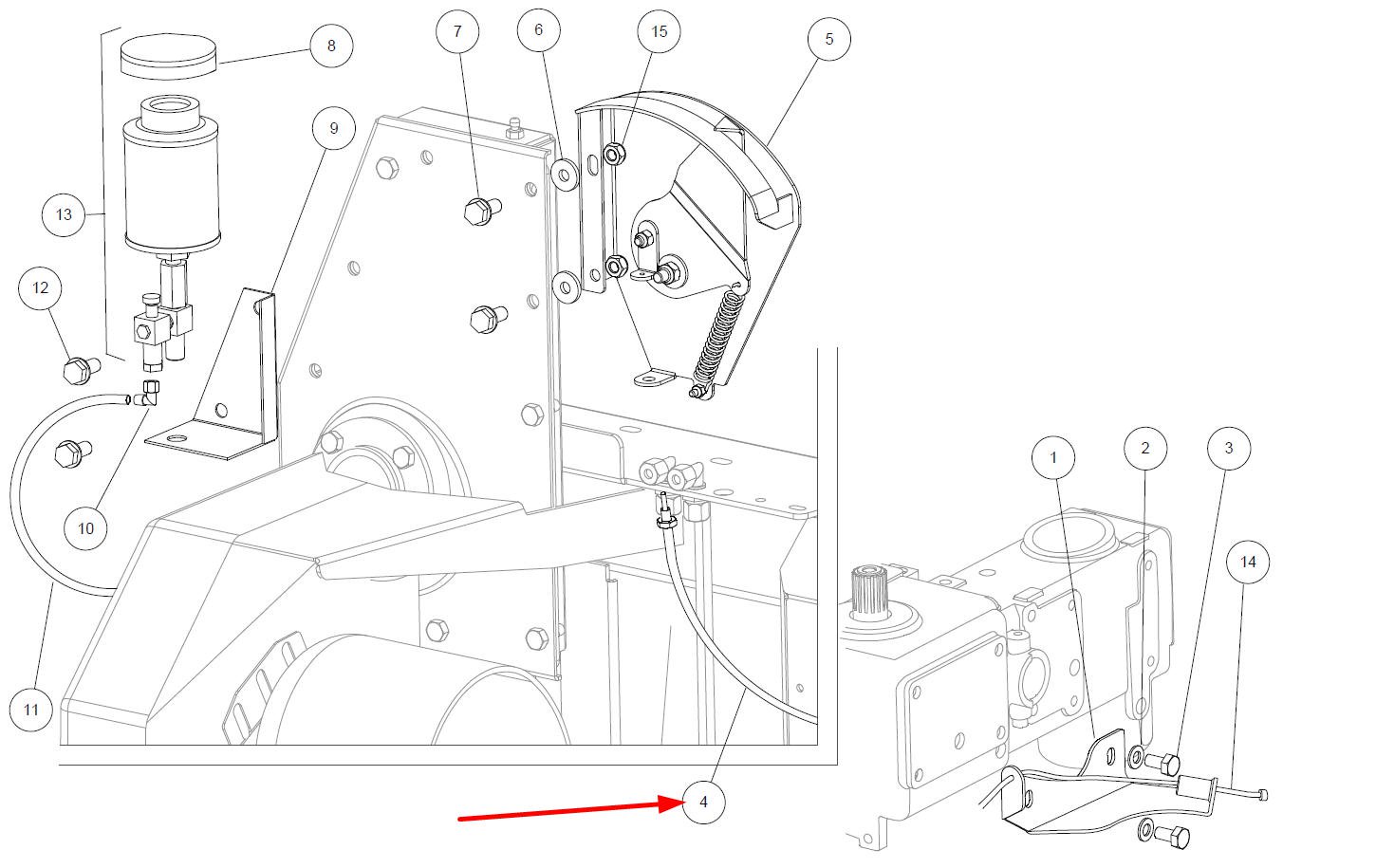 8
7
6
15
5
9
13
12
10
11
1
2
3
14
4