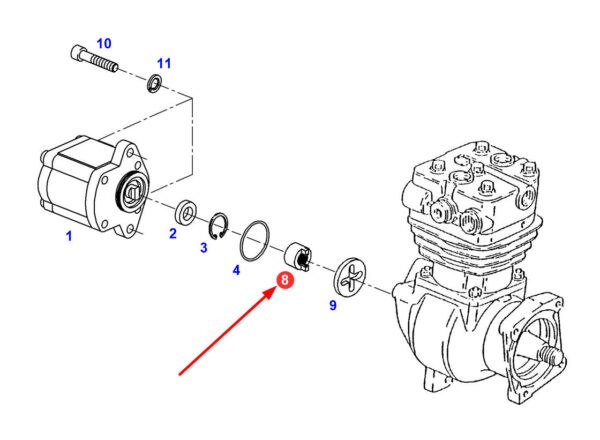 10
11
1
2
3
4
8
9