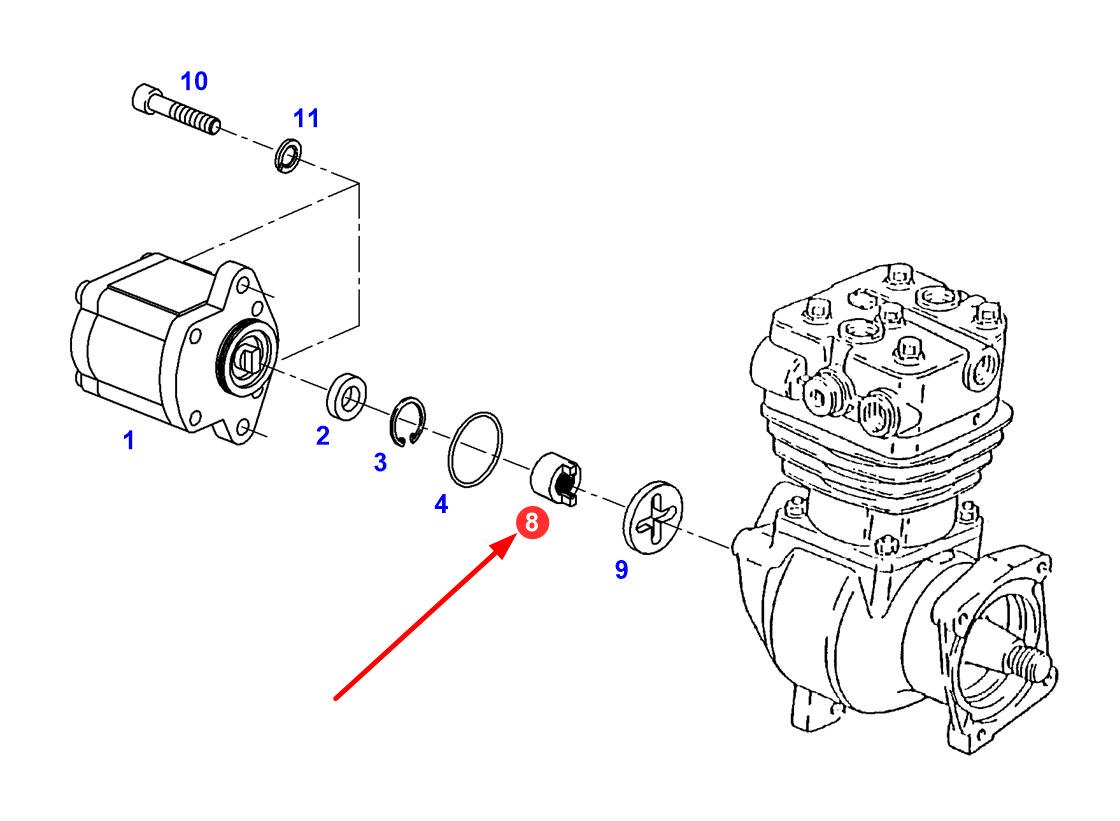 10
11
1
2
3
4
8
9