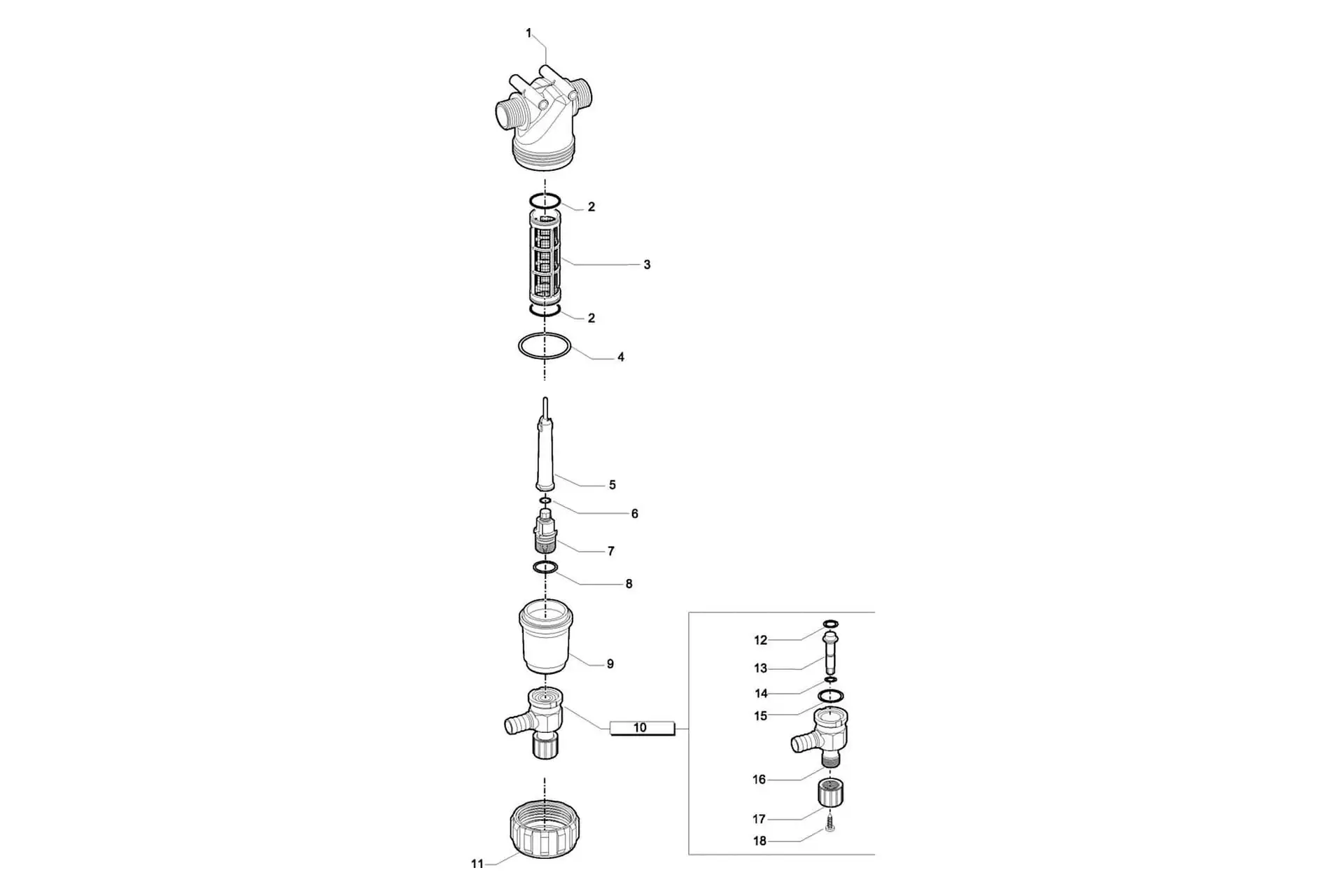 1
2
3
2
4
5
6
7
8
9
10
11
12
13
14
15
16
17
18