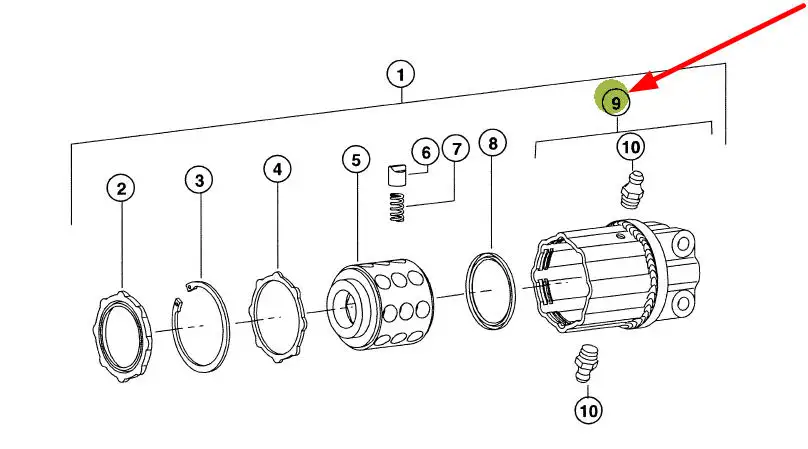 1
9
10
2
3
4
5
6
7
8
10