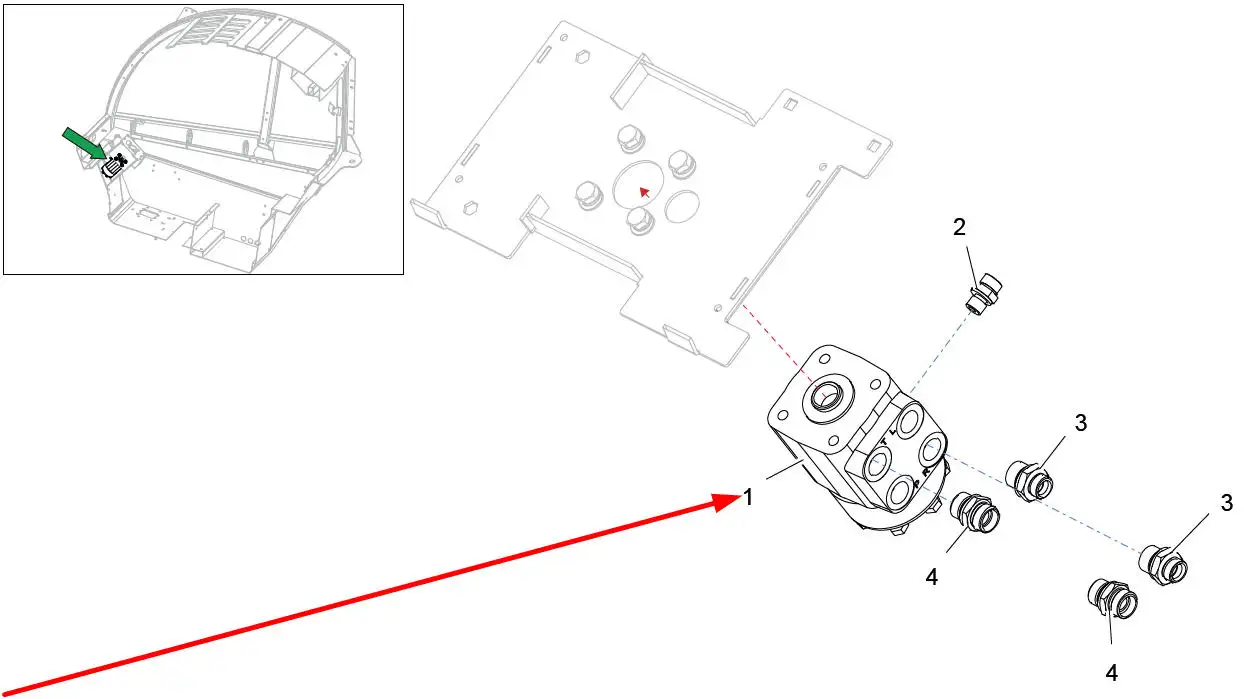 2
3
1
3
4
4