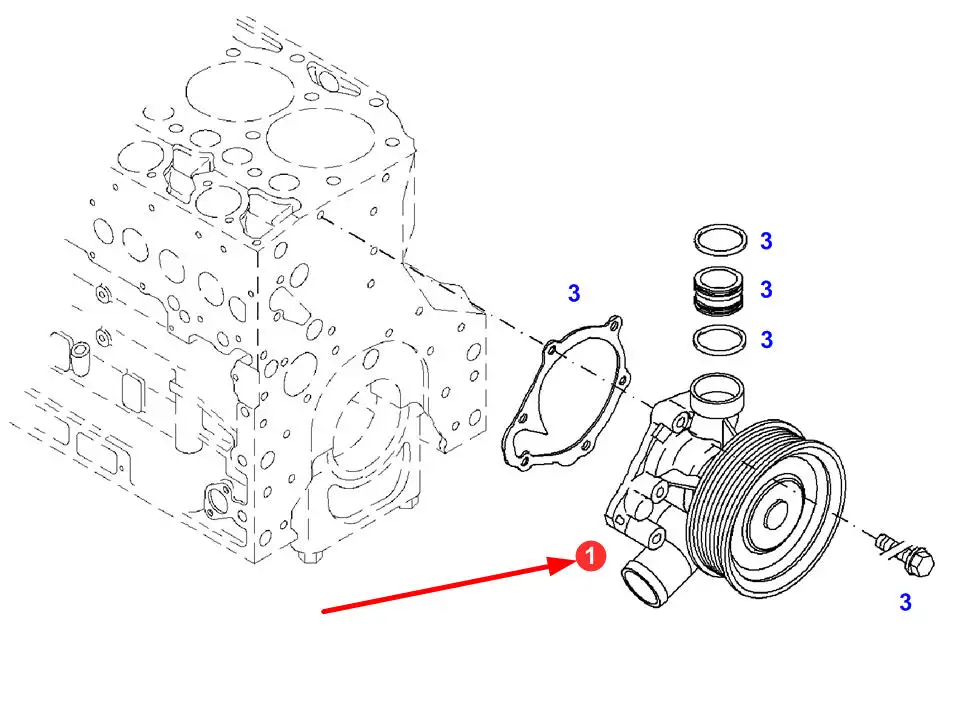 3
3
3
3
1
3