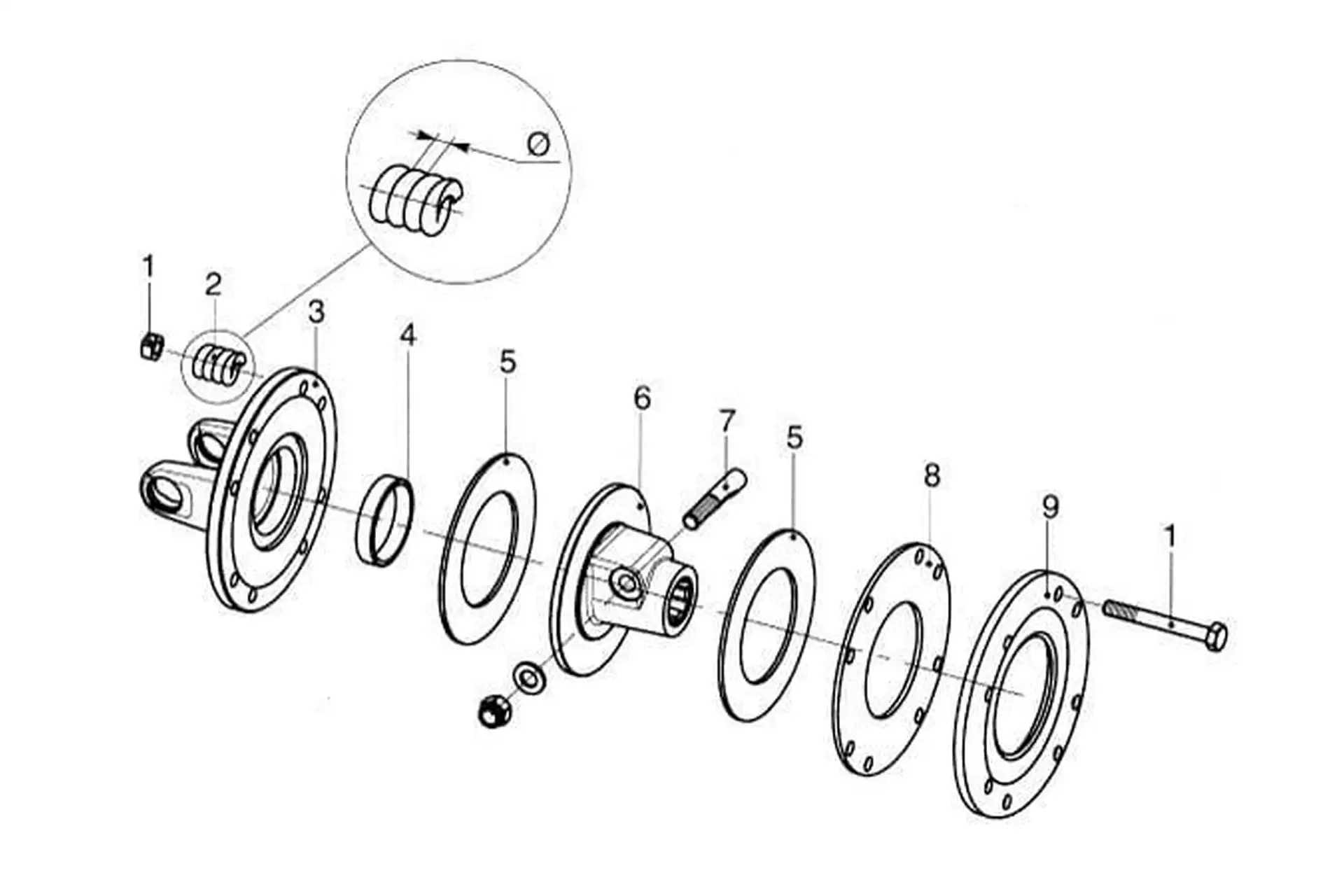 Ø

1
2
3
4
5
6
7
5
8
9
1