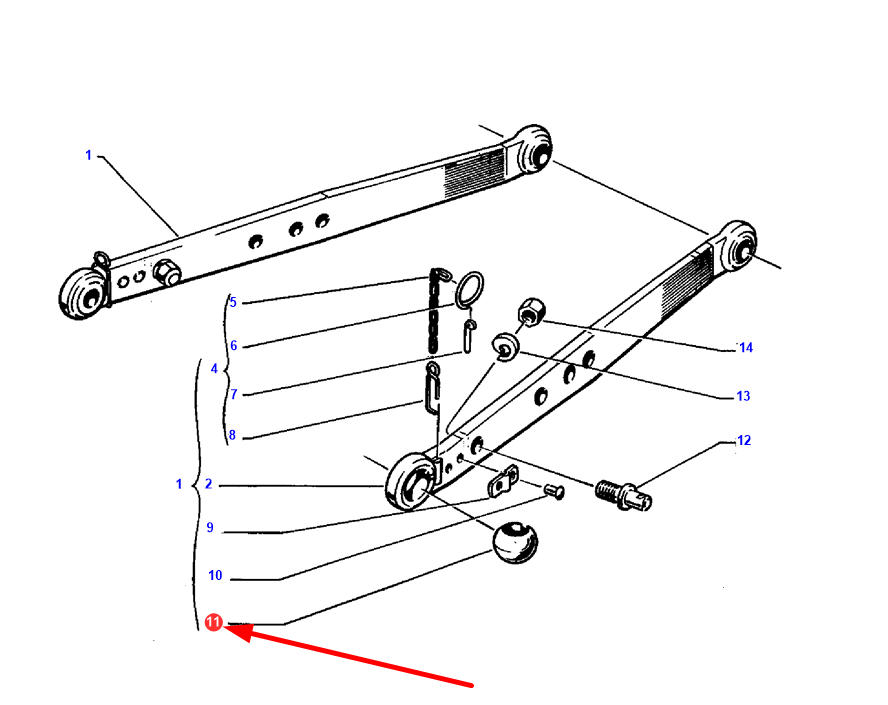 1
5
6
4
7
8
1
2
9
10
11
14
13
12