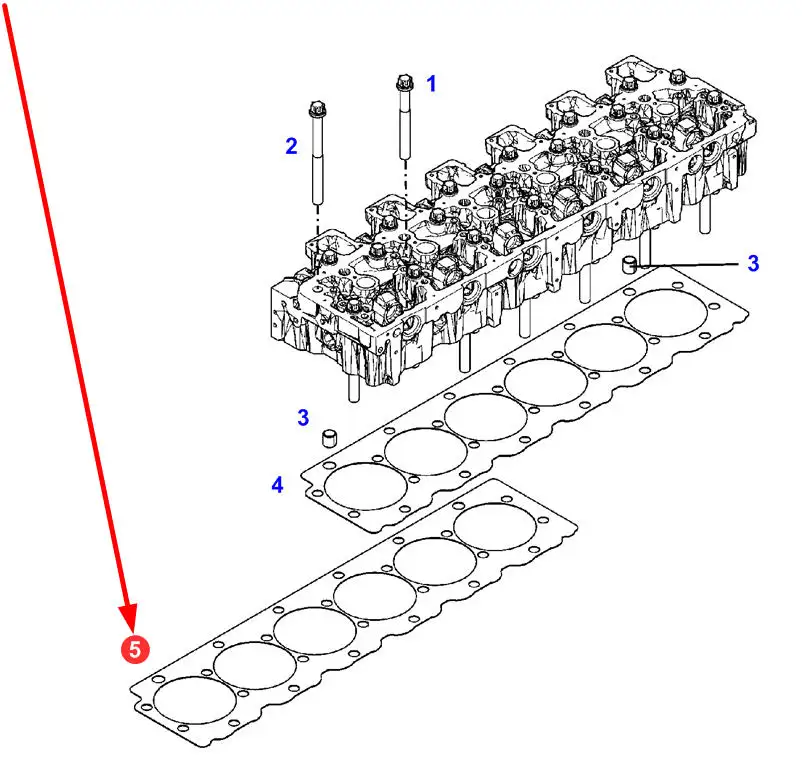 1
2
3
3
4
5