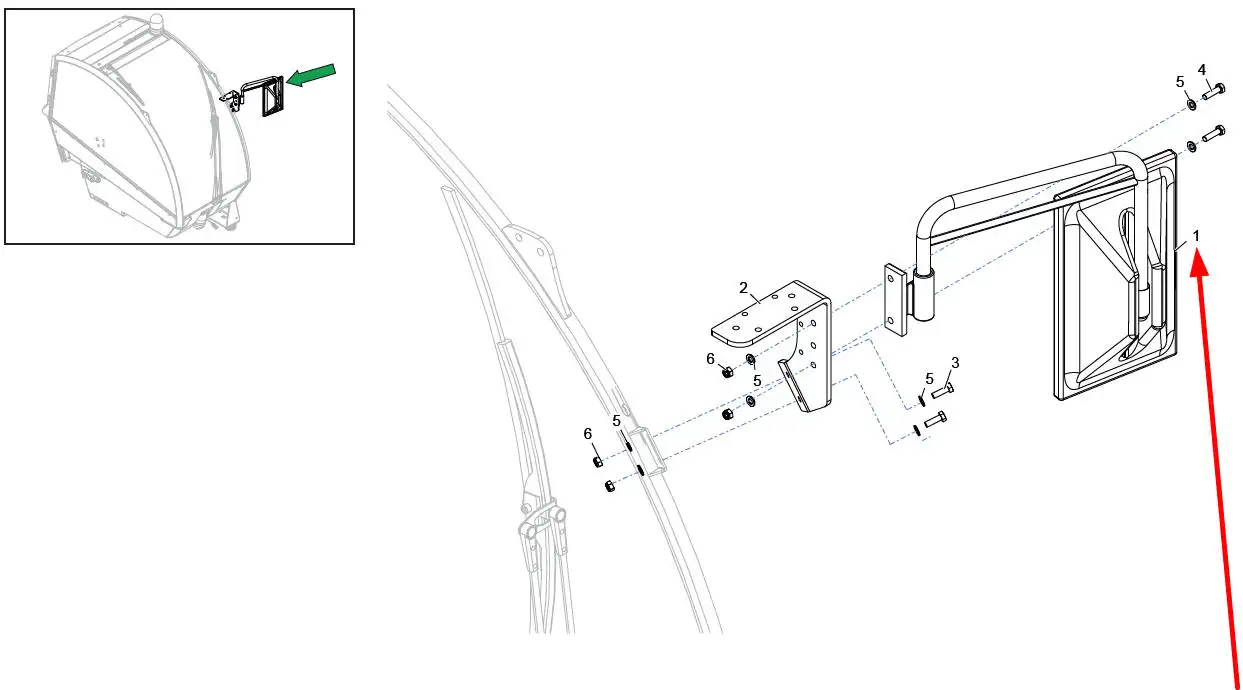 5
4
1
2
6
5
5
3
5
6