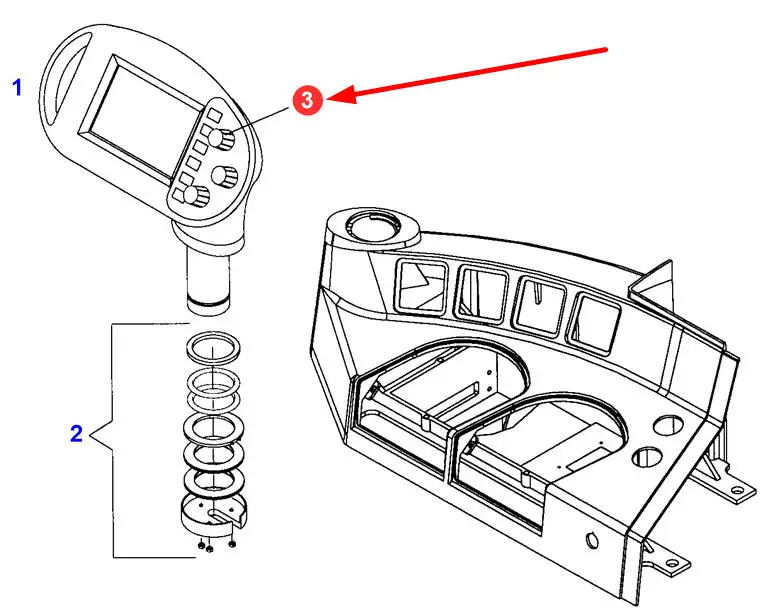 1
3
2