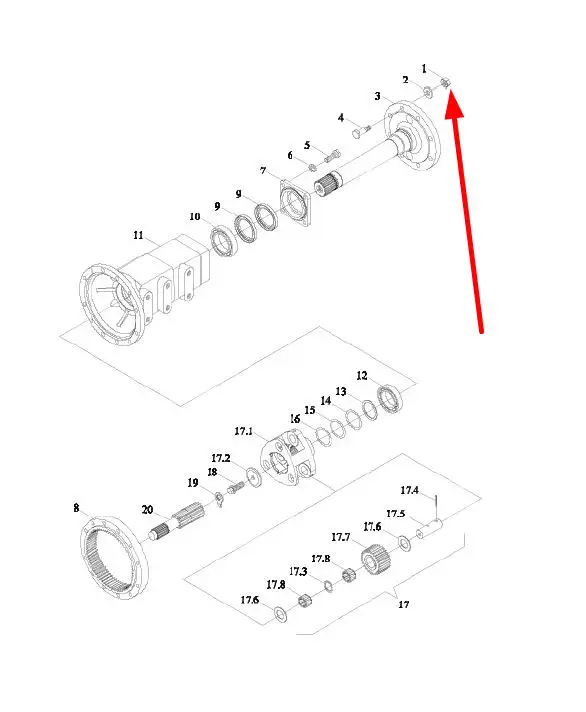 1
2
3
4
5
6
7
9
9
10
11
12
13
14
15
16
17.1
17.2
18
19
20
8
17.4
17.5
17.6
17.7
17.8
17.3
17.8
17.6
17