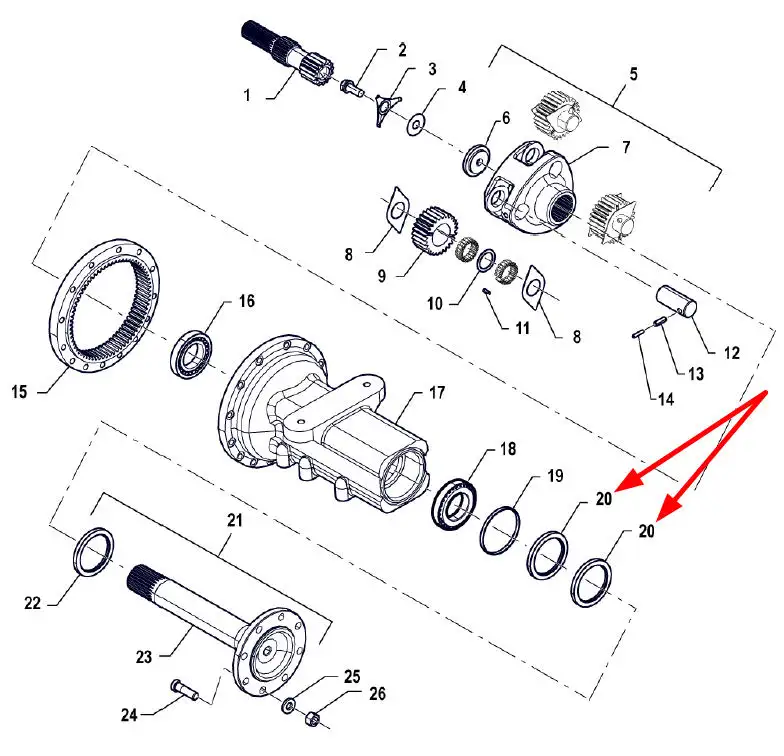 1
2
3
4
5
6
7
8
9
10
11
8
12
13
14
15
16
17
18
19
20
20
21
22
23
24
25
26