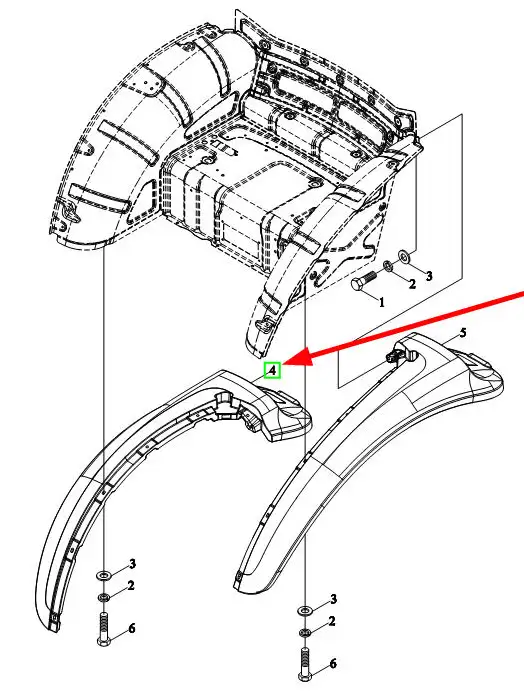 3
2
1
5
4
3
2
6
3
2
6