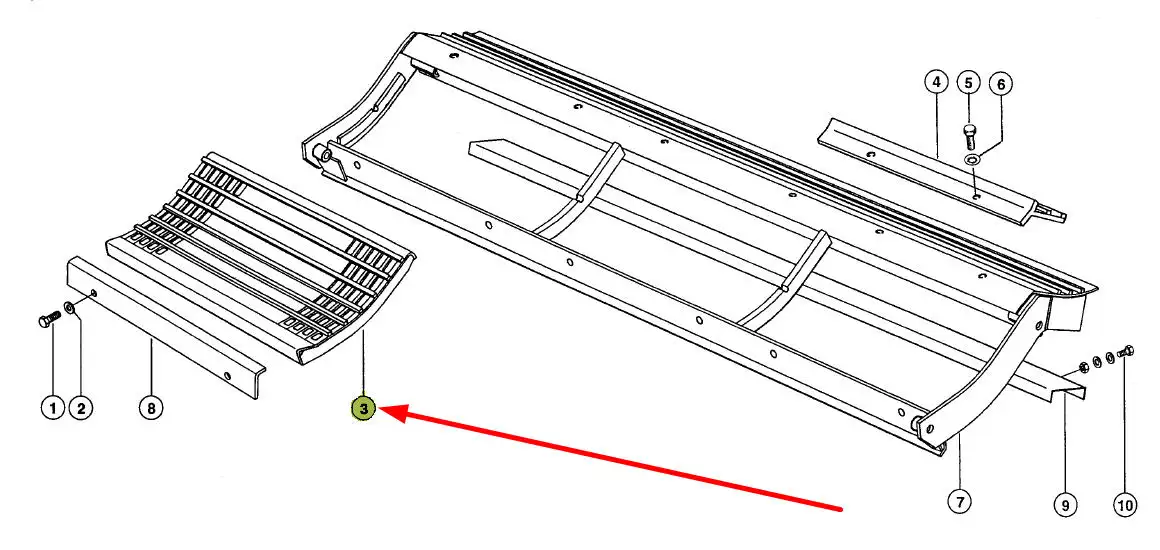 4
5
6
1
2
8
3
7
9
10