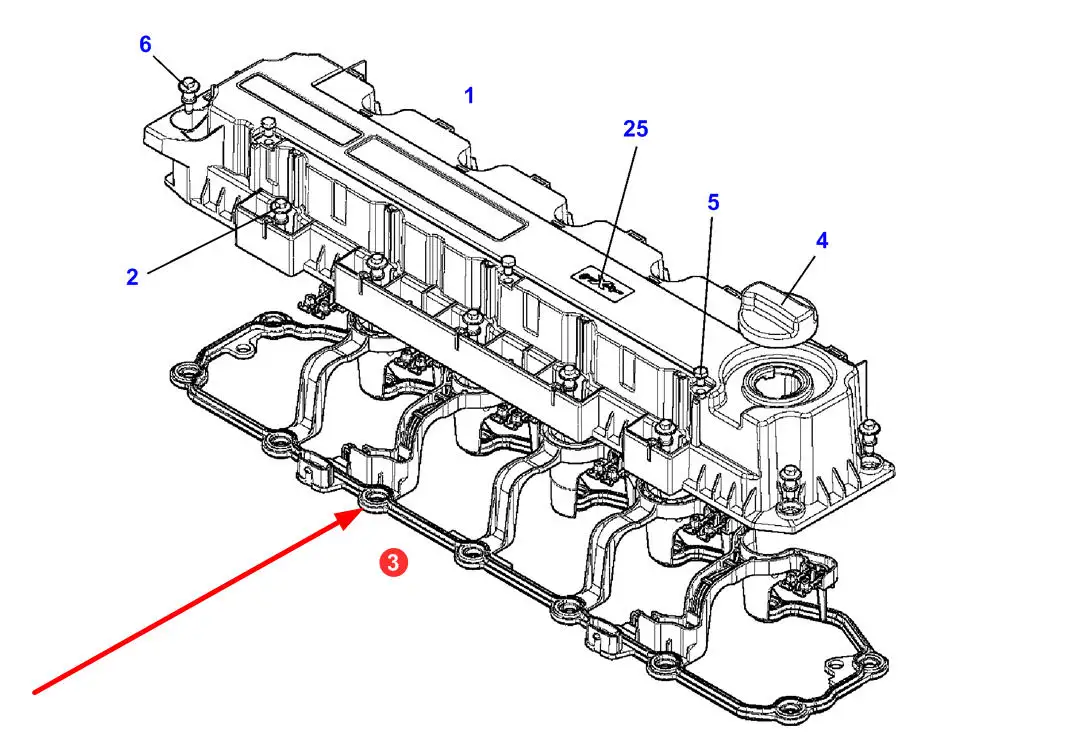 6
1
25
5
4
2
3