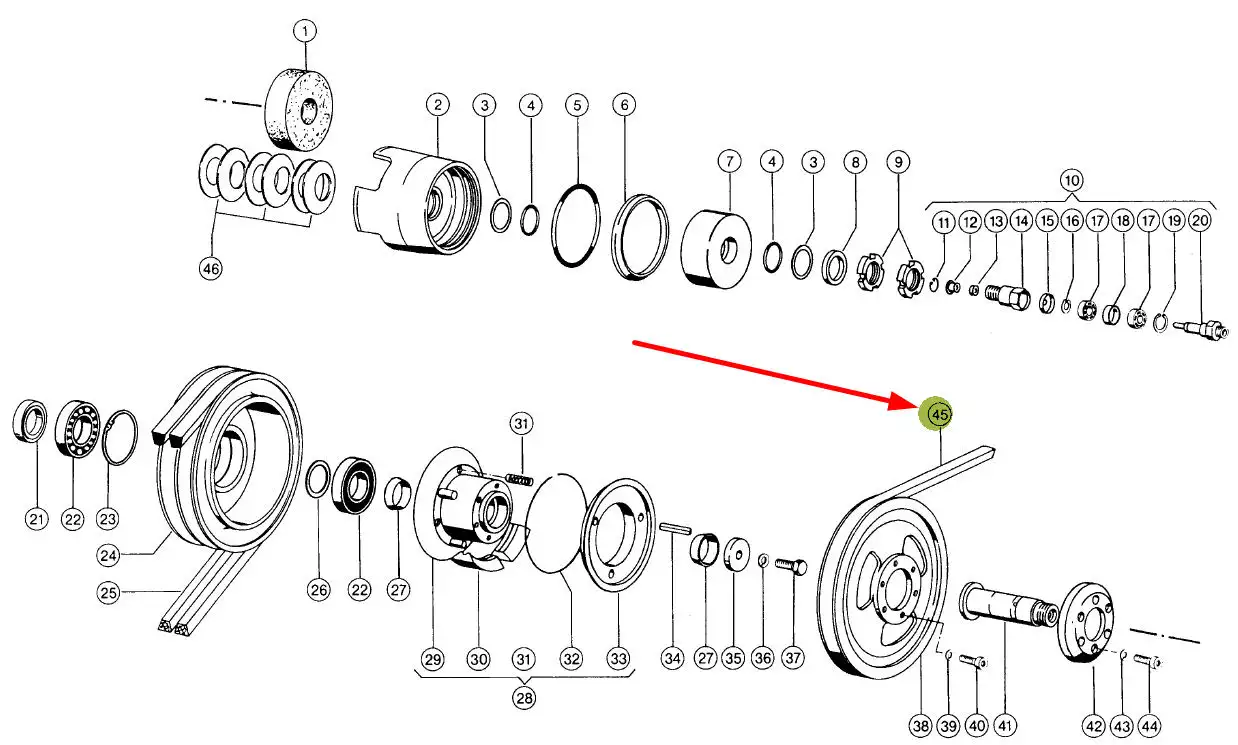 1
2
3
4
5
6
7
4
3
8
9
10
11
12
13
14
15
16
17
18
17
19
20
46
45
31
21
22
23
24
25
26
22
27
29
30
31
32
33
28
34
27
35
36
37
38
39
40
41
42
43
44