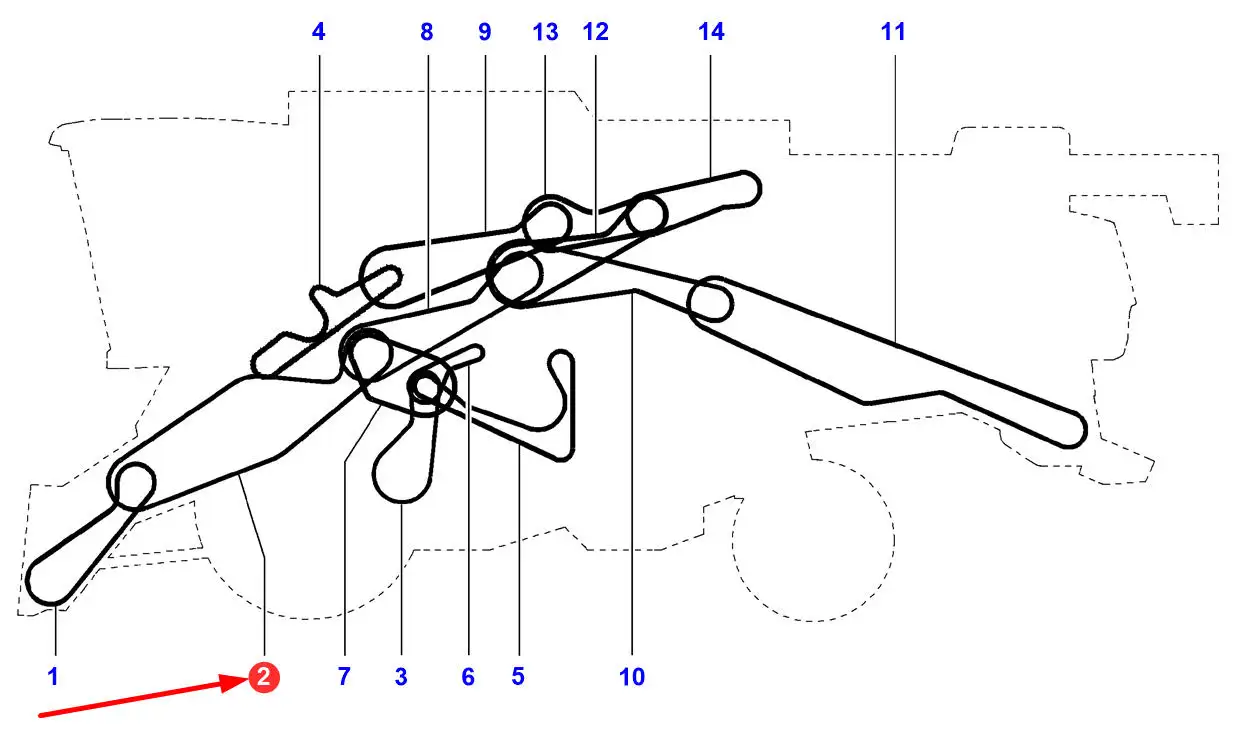 4
8
9
13
12
14
11
1
2
7
3
6
5
10