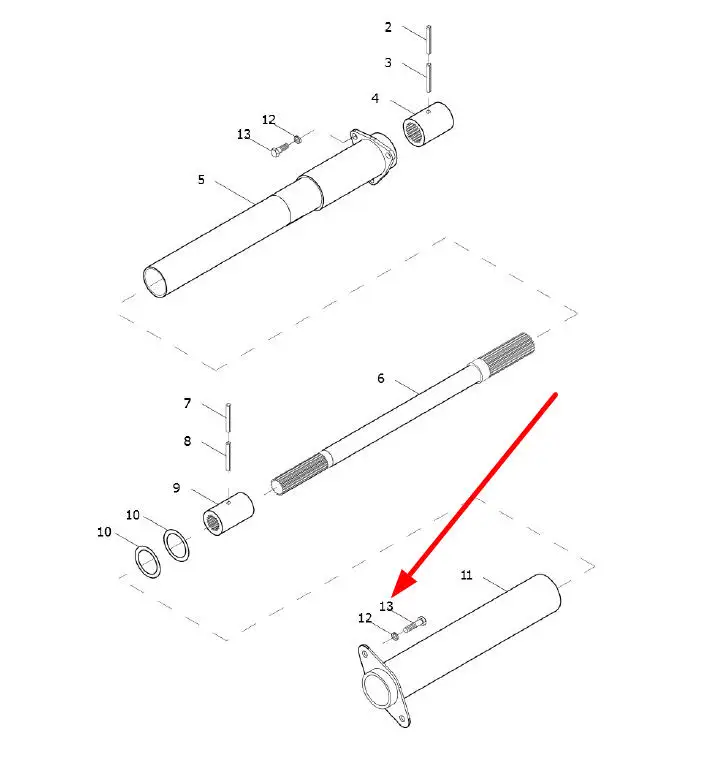 2
3
4
12
13
5
6
7
8
9
10
10
11
13
12