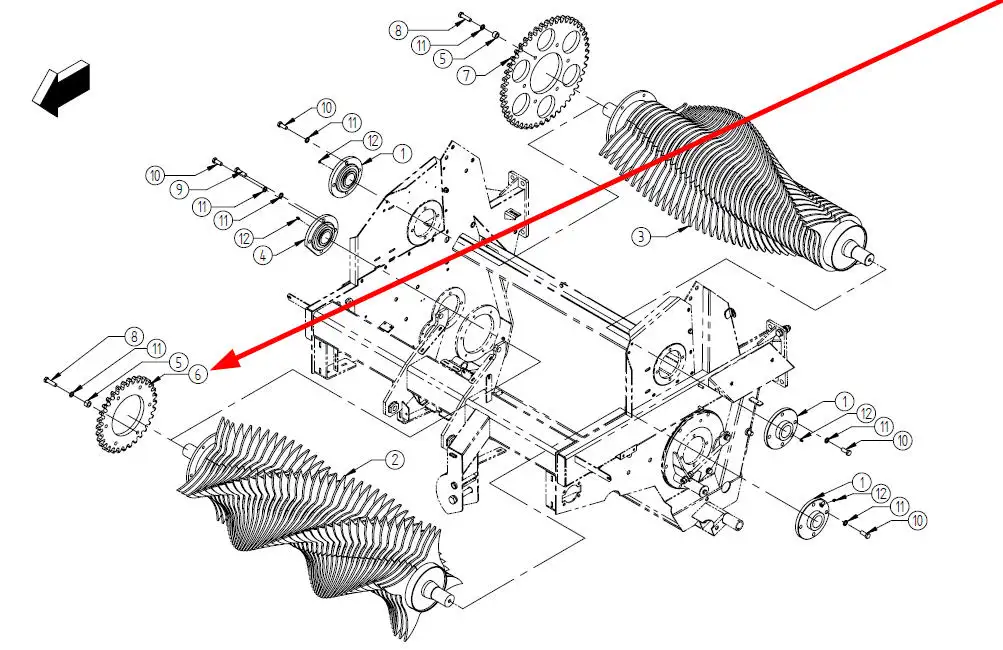 8
11
5
7
10
11
12
1
10
9
11
11
12
4
3
8
11
5
6
2
1
12
11
10
1
12
11
10