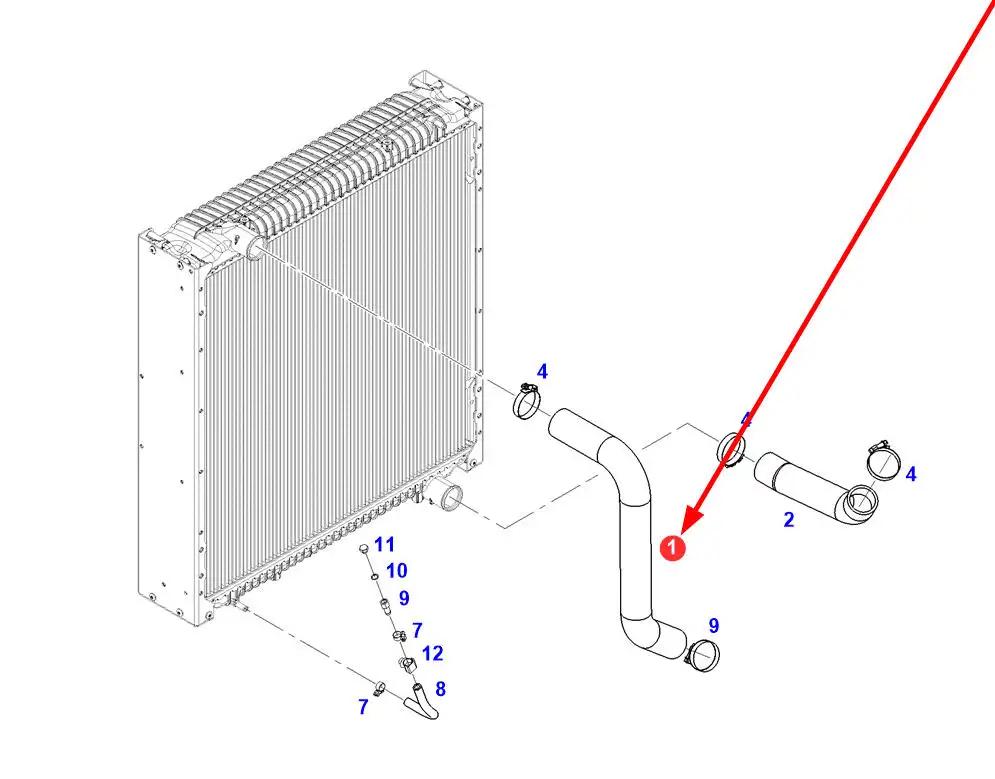 4
4
4
2
1
9
11
10
9
7
12
8
7