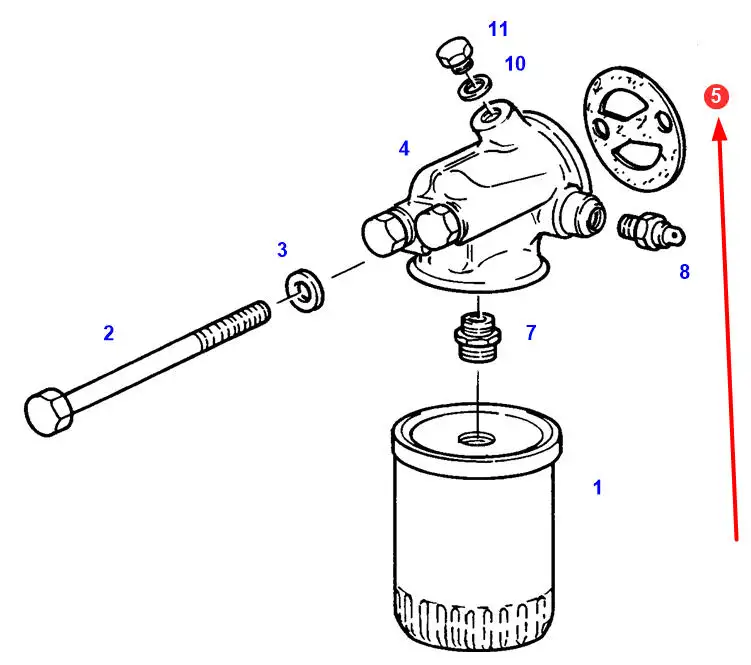 11
10
5
4
3
8
2
7
1