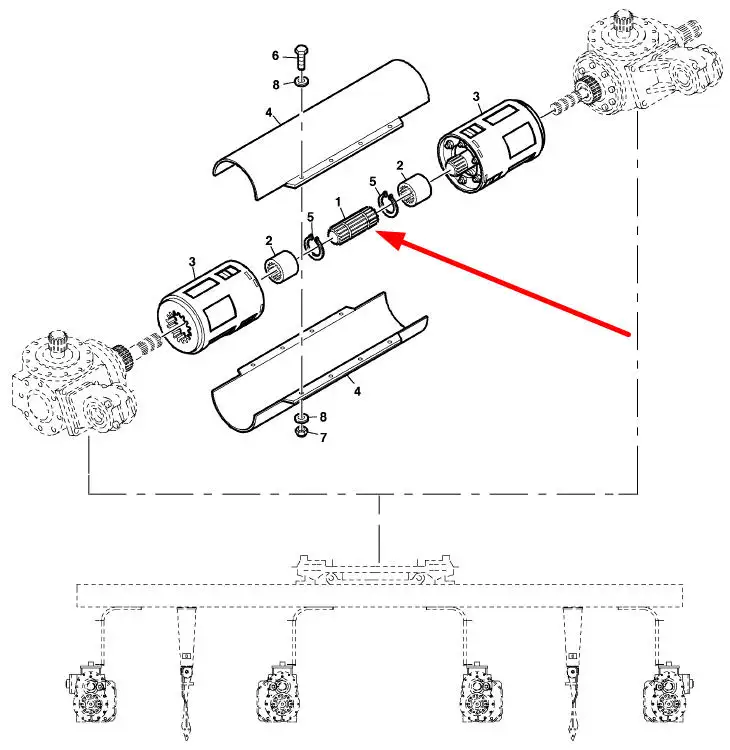 6
8
4
3
2
5
1
5
2
3
4
8
7