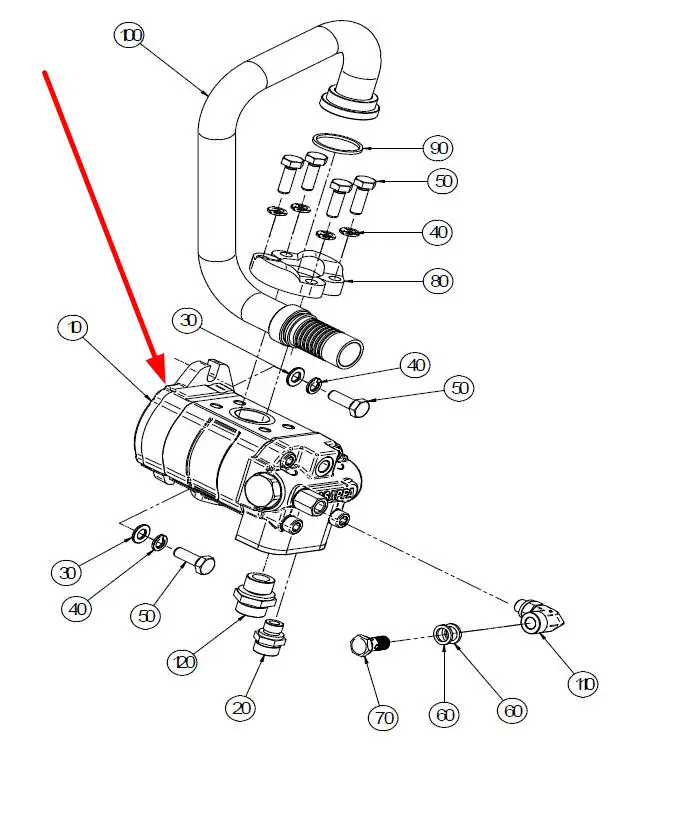 100
90
50
40
80
10
30
40
50
30
40
50
120
20
70
60
60
110