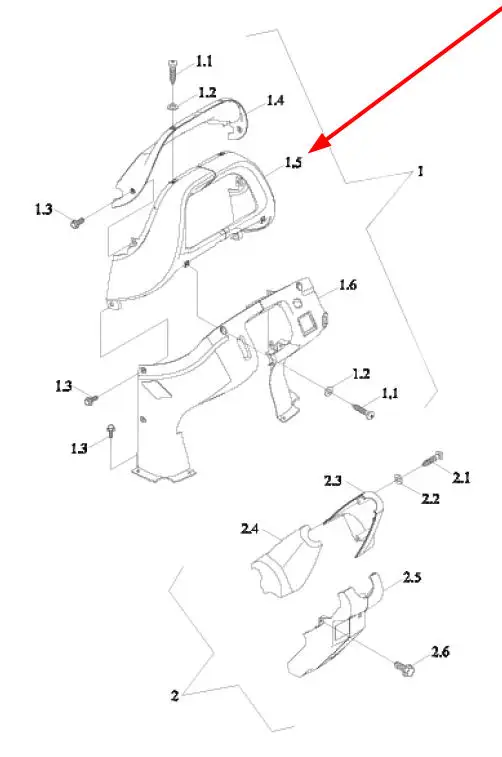 1.1
1.2
1.4
1.5
1
1.3
1.6
1.3
1.2
1.1
1.3
2.1
2.3
2.2
2.4
2.5
2.6
2