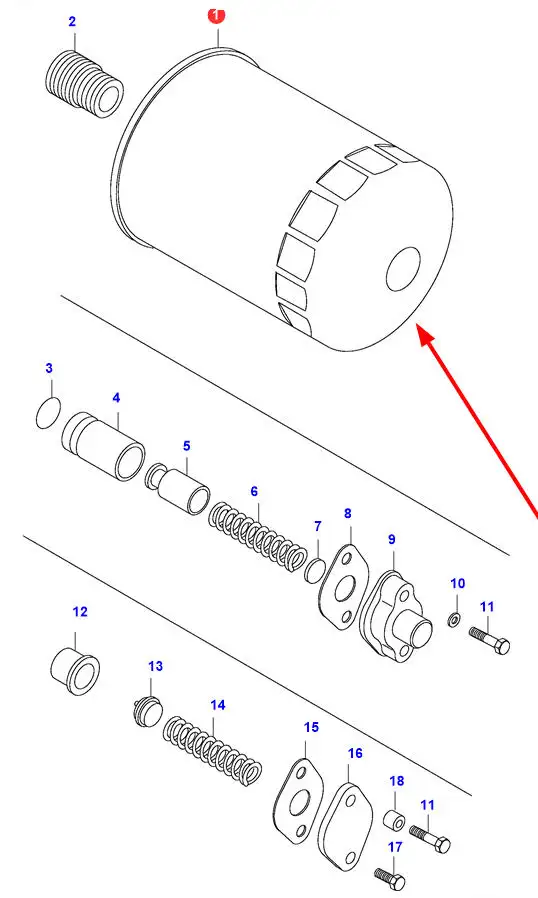 2
1
3
4
5
6
7
8
9
10
11
12
13
14
15
16
18
11
17