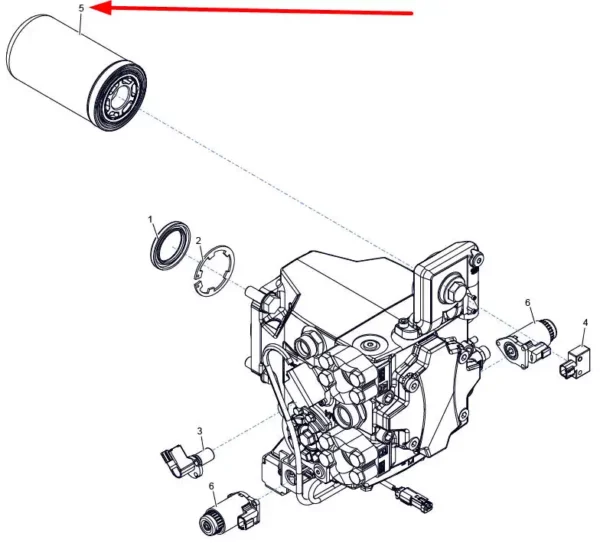 5
1
2
6
4
3
6