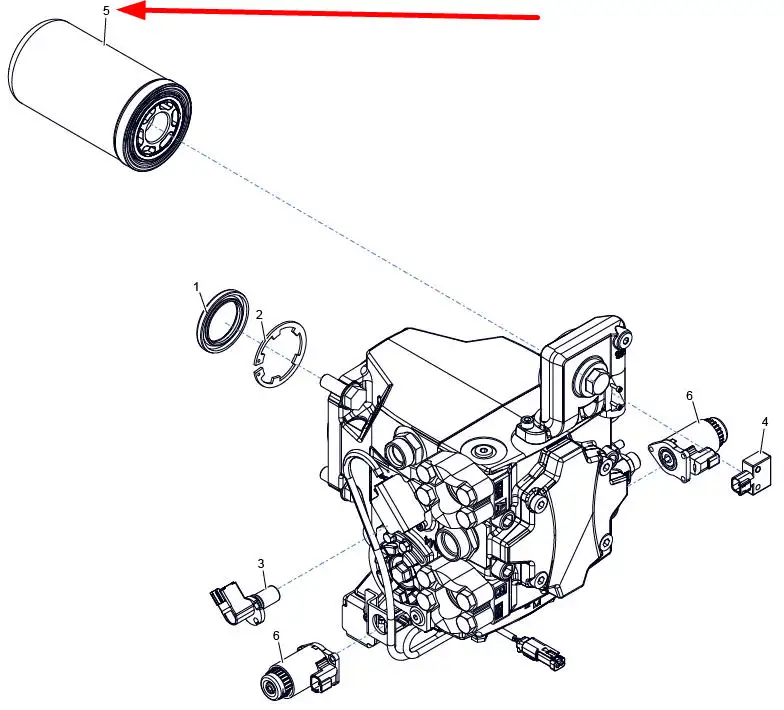 5
1
2
6
4
3
6