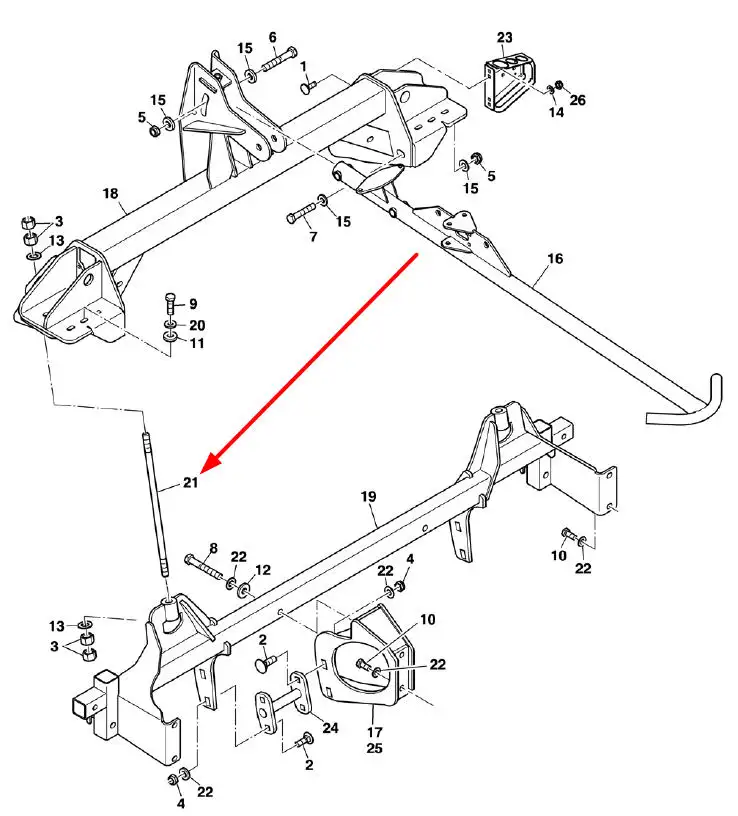 23
6
15
1
26
14
15
5
5
15
18
15
7
3
13
16
9
20
11
21
19
8
22
12
22
4
10
22
13
3
10
22
2
24
17
25
2
4
22