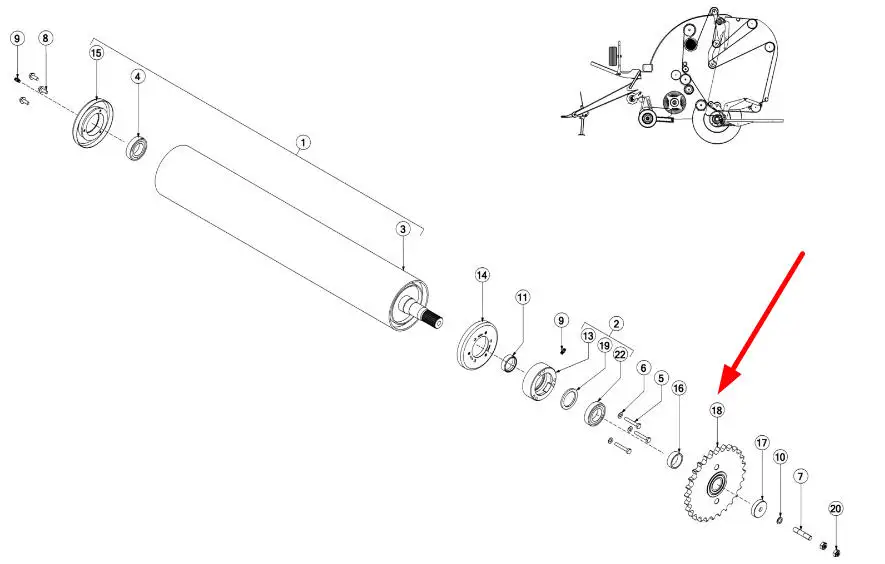 9
8
15
4
1
3
14
11
9
13
2
19
22
6
5
16
18
17
10
7
20