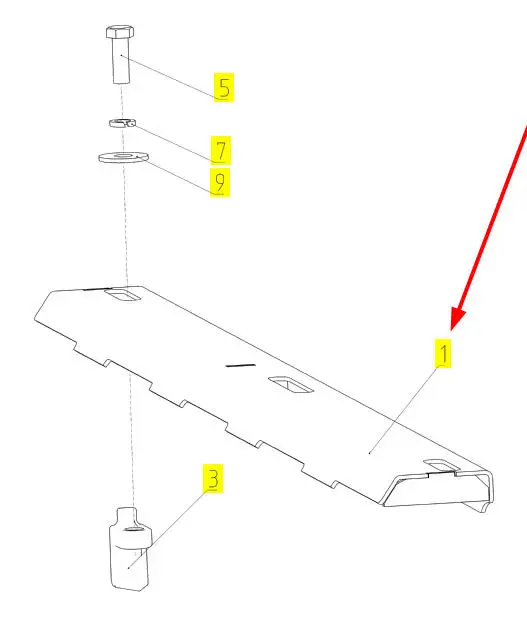 5
7
9
1
3