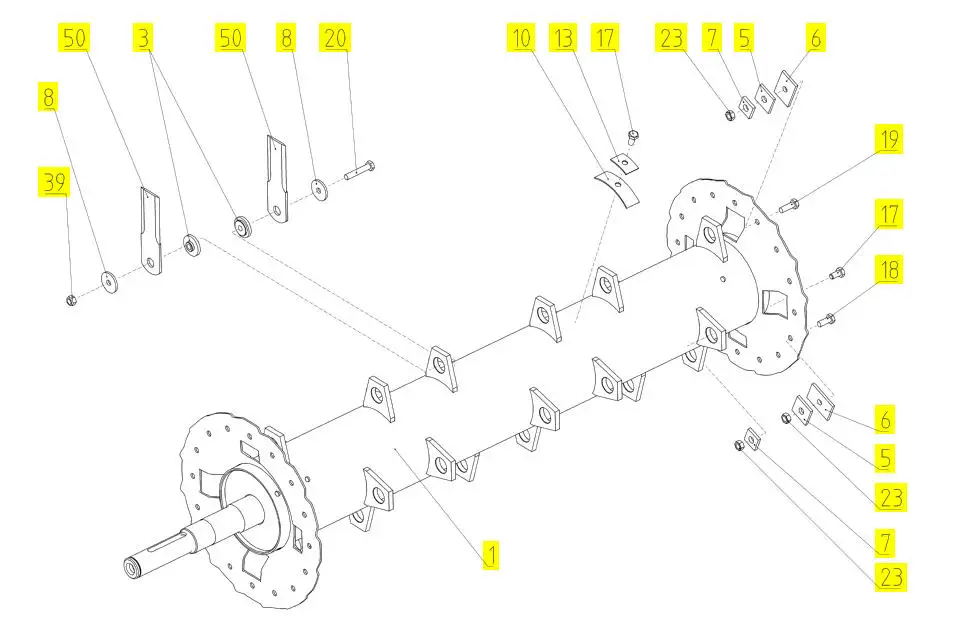 50
3
50
8
20
10
13
17
23
7
5
6
8
39
19
17
18
6
5
23
7
23
1