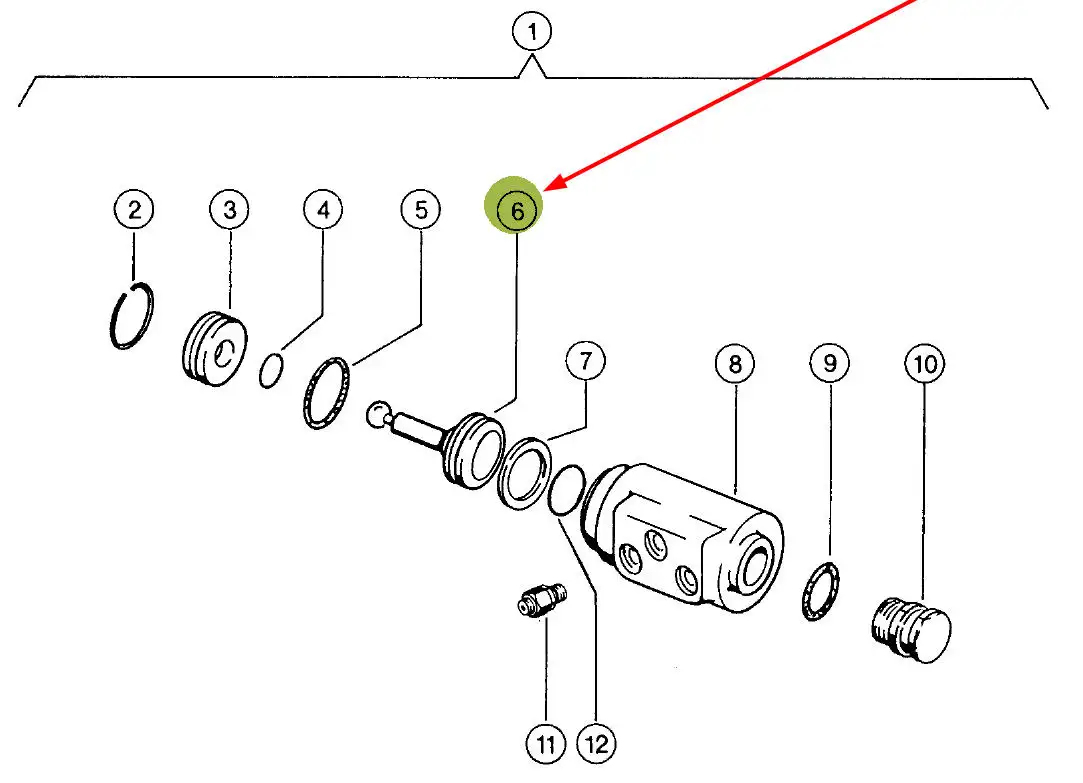 1

2 3 4 5 6

7 8 9 10

11 12