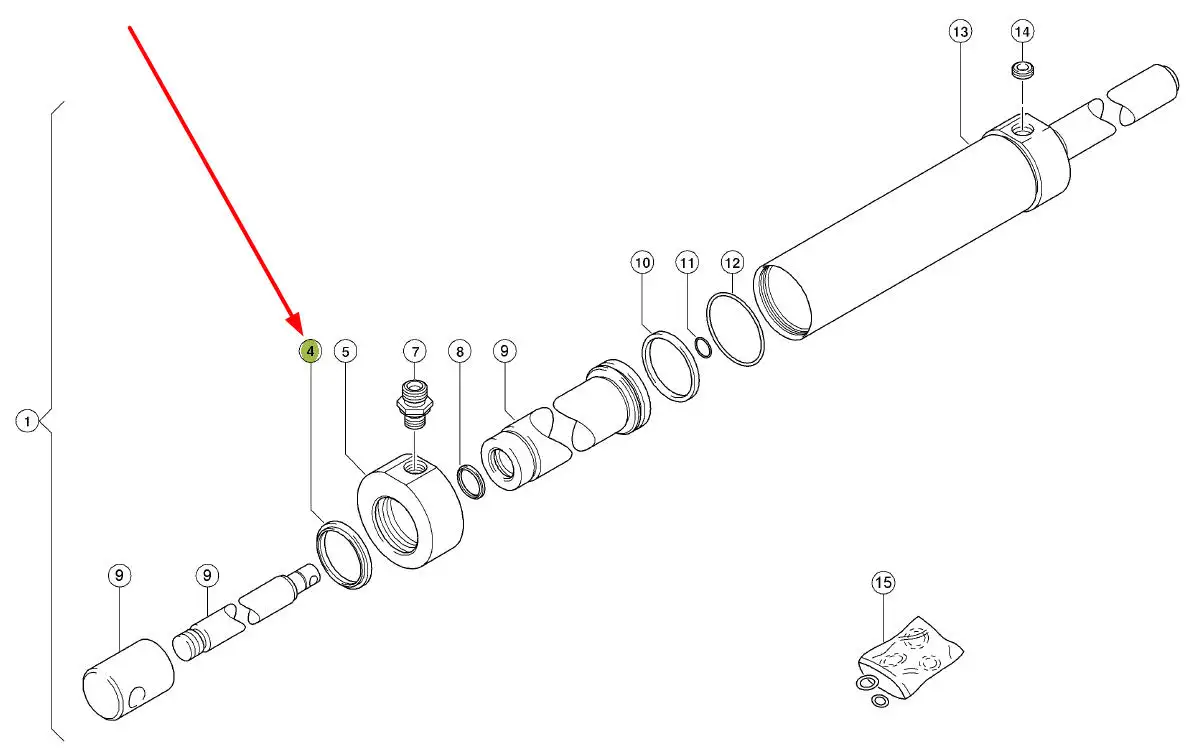 13
14
10
11
12
4
5
7
8
9
1
9
9
15