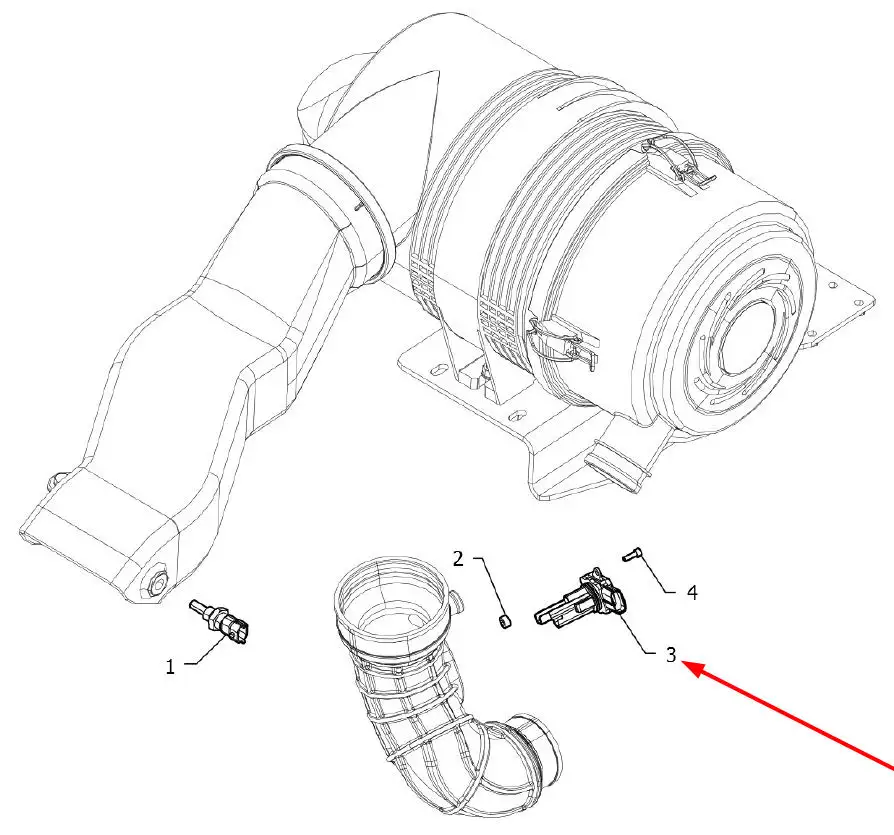 2
4
1
3