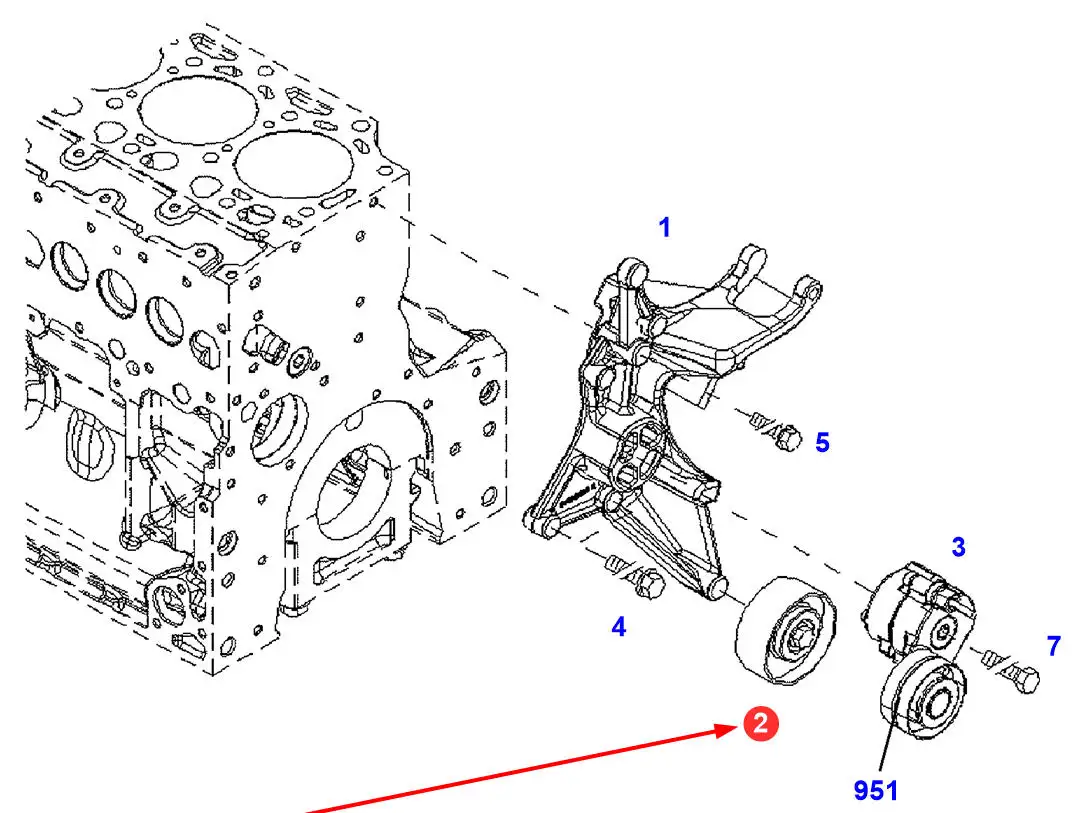 1
5
3
4
7
2
951