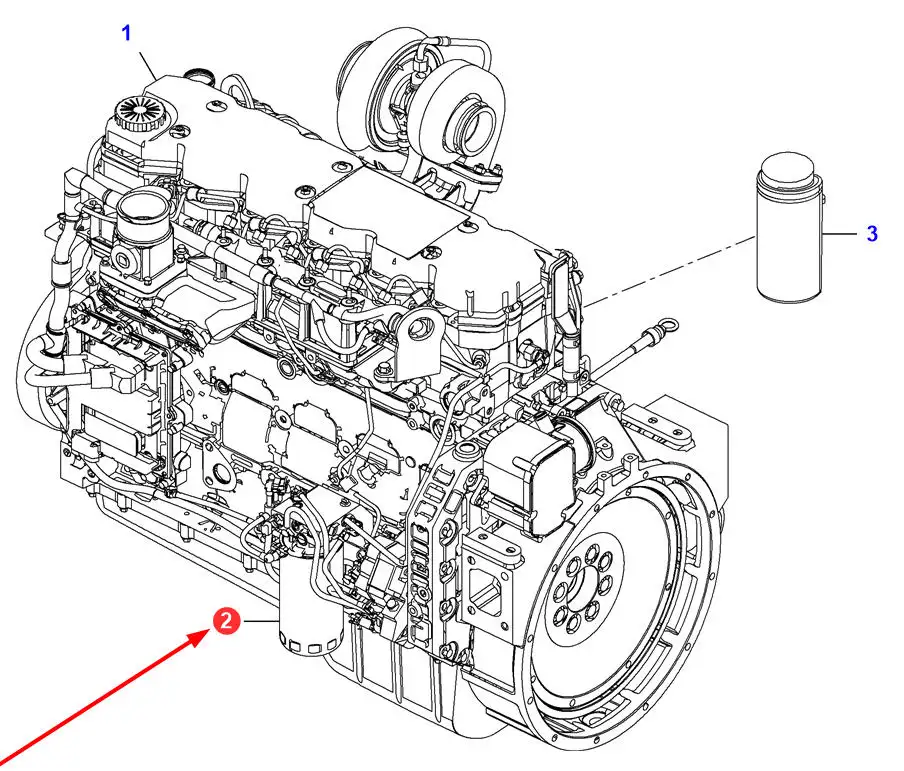 1

3

2