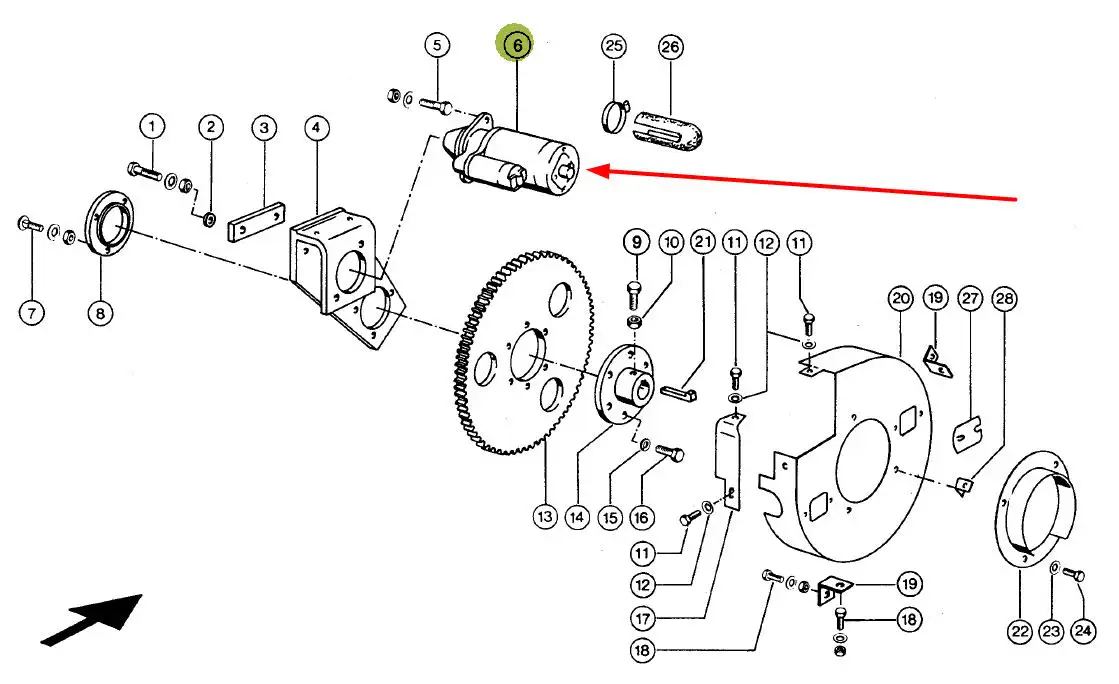 5
6
25
26
1
2
3
4
7
8
9
10
21
11
12
11
20
19
27
28
13
14
15
16
11
12
17
18
19
18
22
23
24