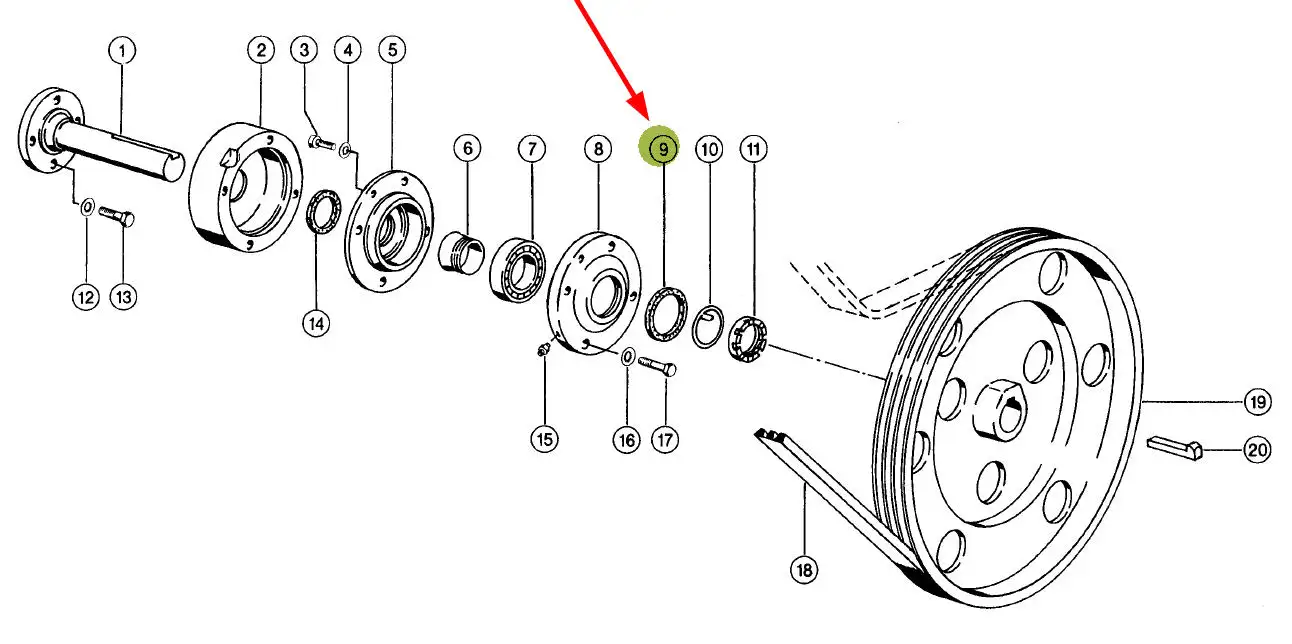 1
2
3
4
5
6
7
8
9
10
11
12
13
14
15
16
17
18
19
20