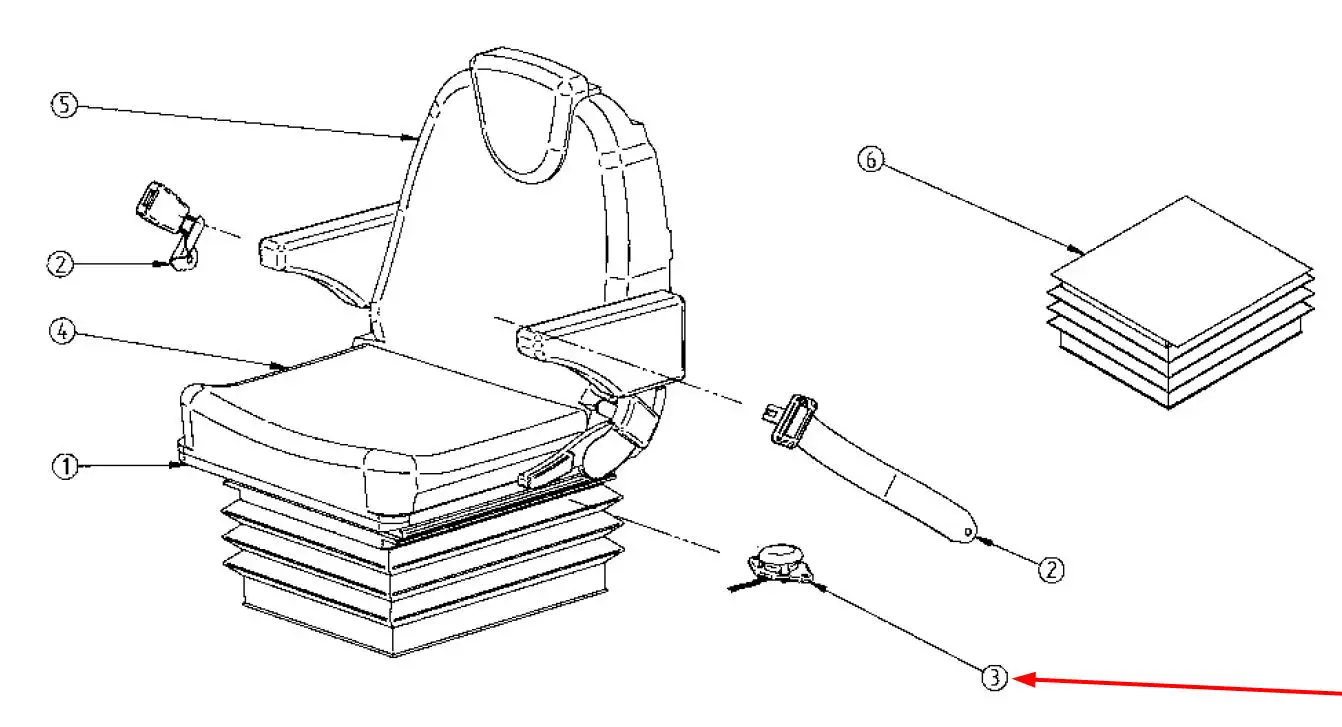 5
6
2
4
1
2
3