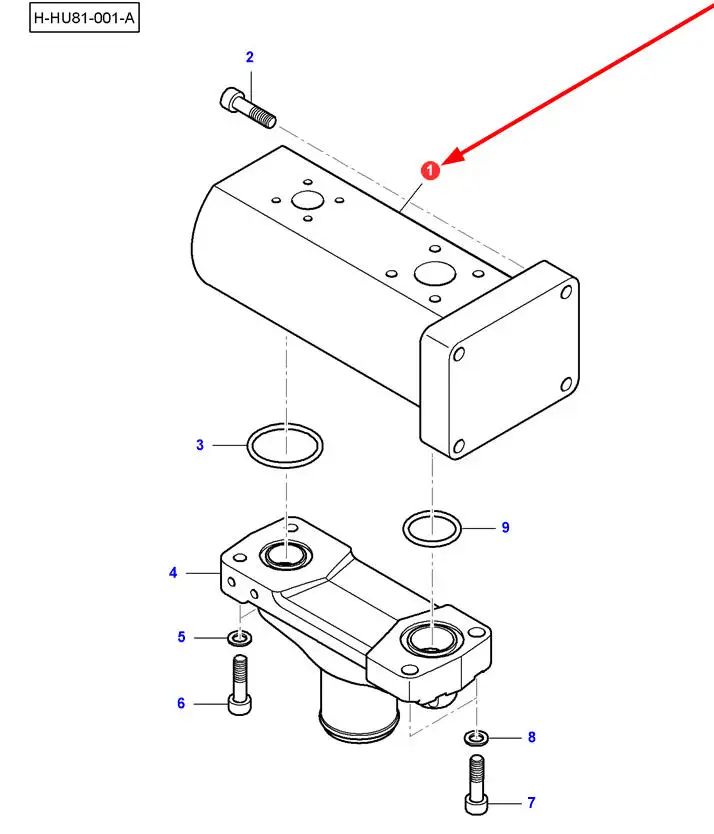 H-HU81-001-A

2

1

3

9

4

5

6

8

7