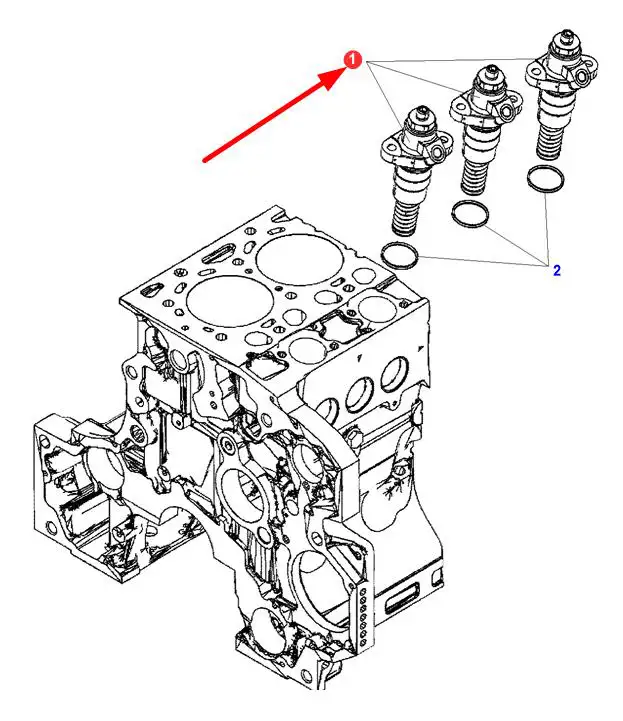 1
2