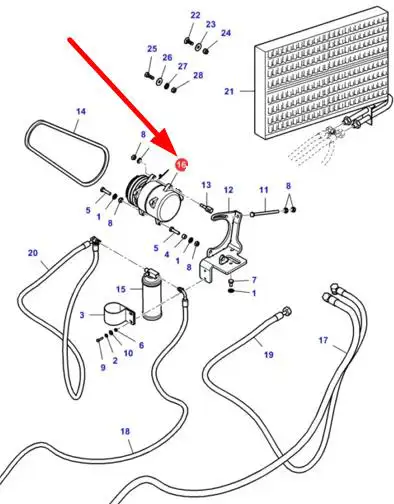 22
23
24
25
26
27
28
21
14
8
16
13
12
11
8
5
1
8
5
4
1
8
20
15
7
1
3
6
10
2
9
19
17
18