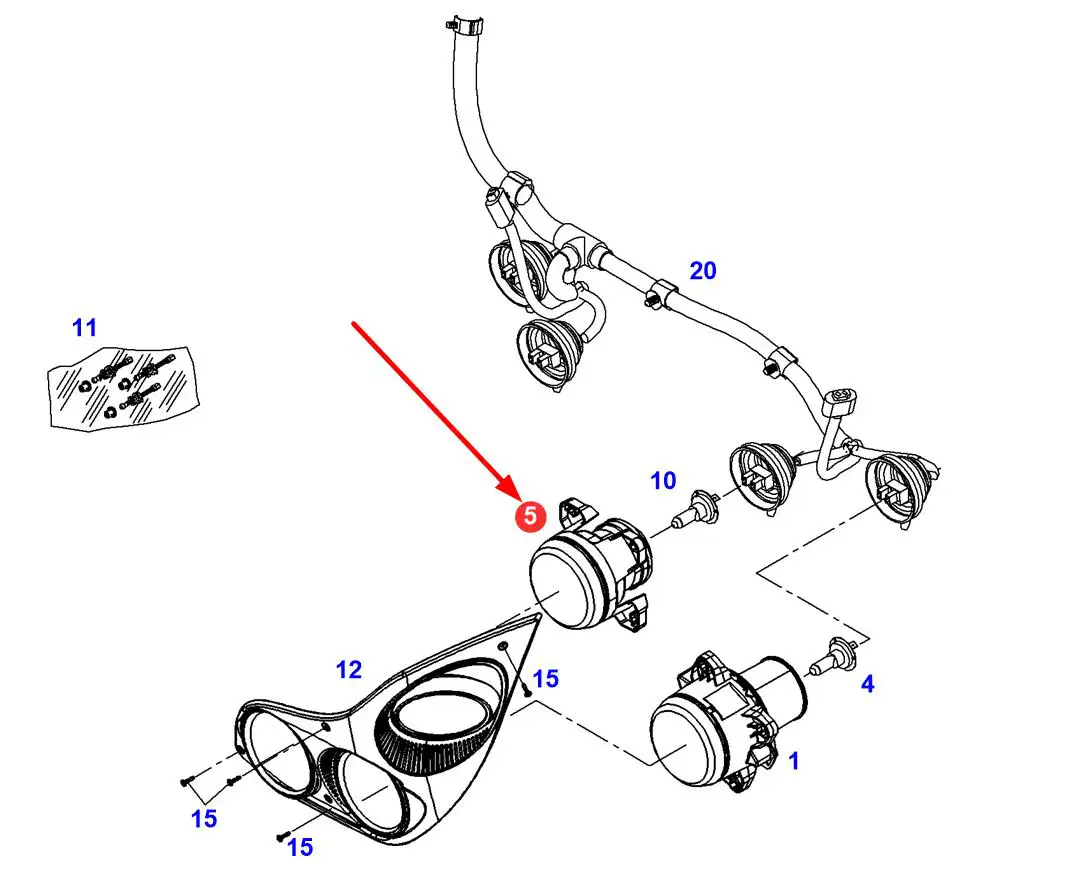 20
11
10
5
12
15
4
1
15
15