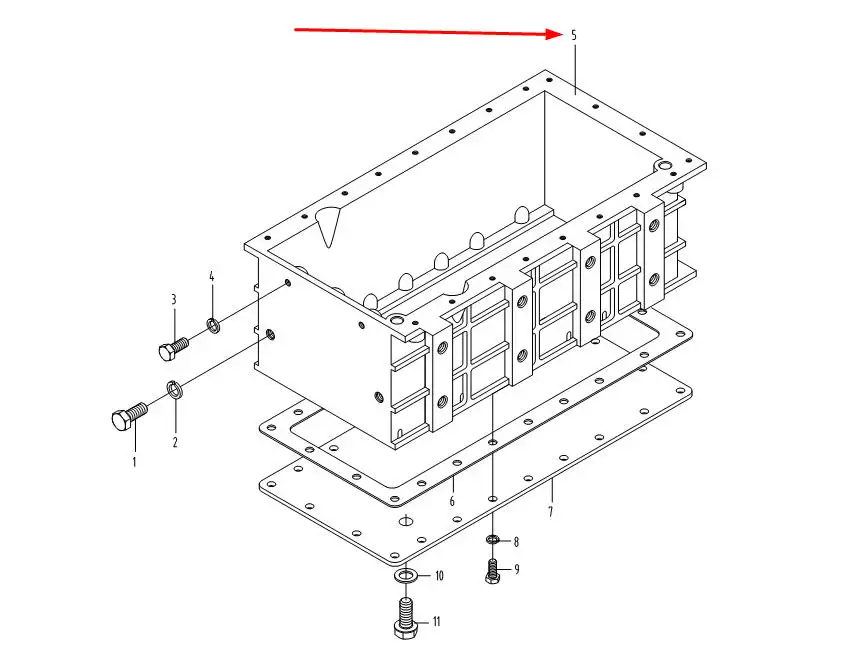 5
4
3
2
1
6
7
8
9
10
11