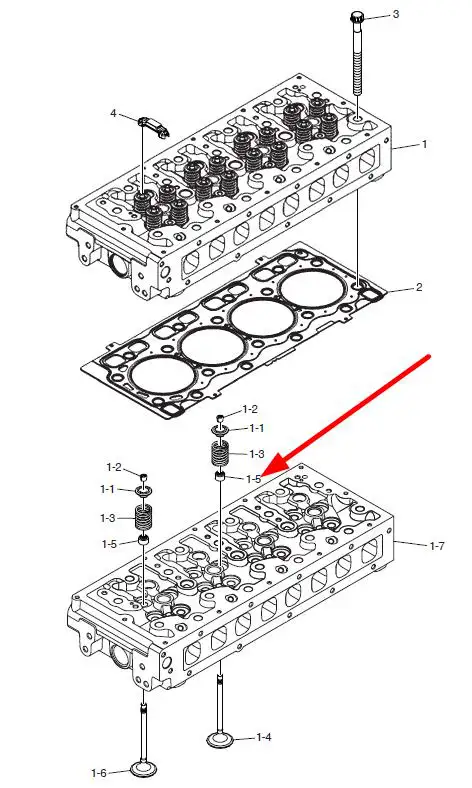 3
4
1
2
1-2
1-1
1-3
1-5
1-2
1-1
1-3
1-5
1-7
1-4
1-6